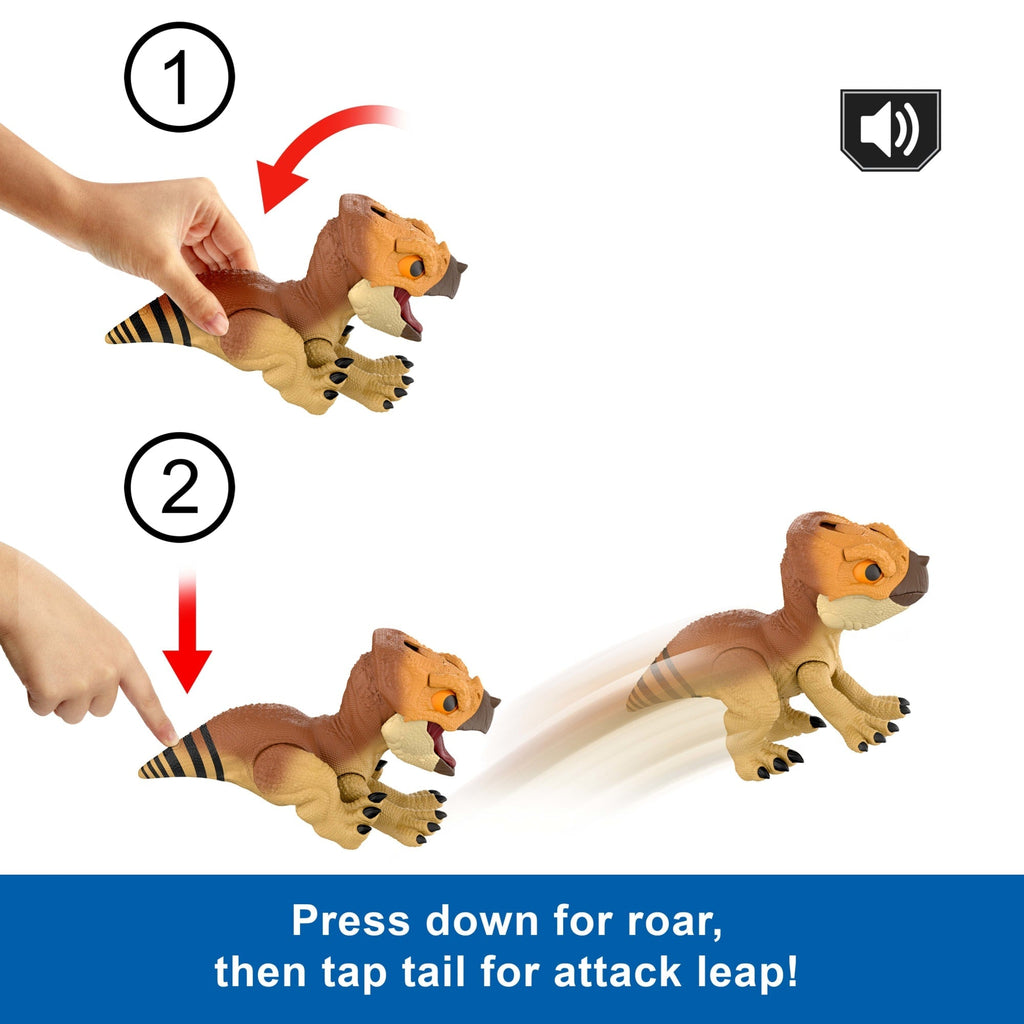 1

2

Press down for roar, then tap tail for attack leap!